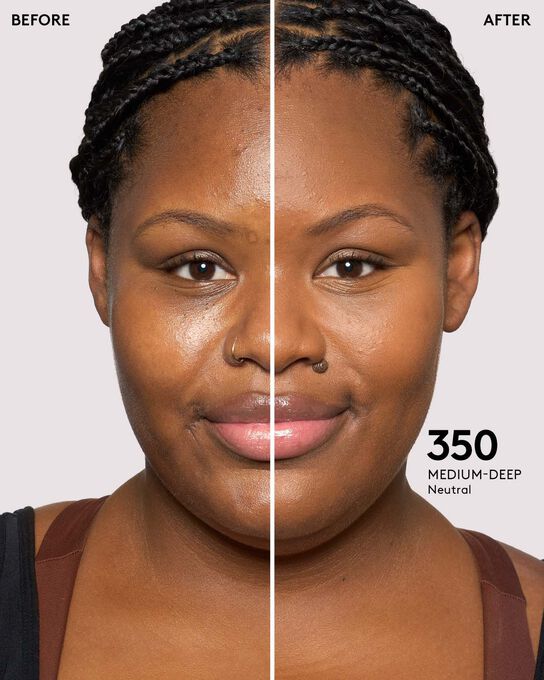 BEFORE

AFTER

350
MEDIUM-DEEP
Neutral